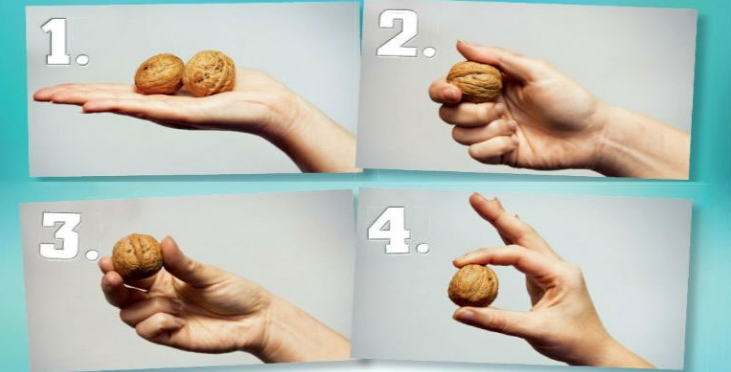 1.

2.

3.

4.