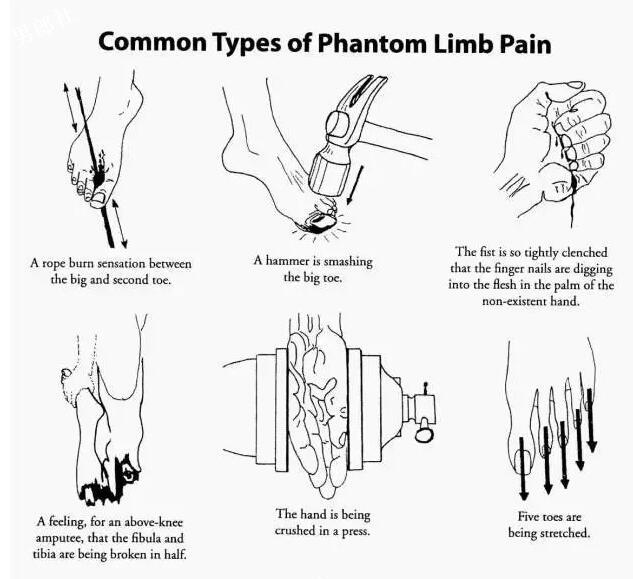 Common Types of Phantom Limb Pain

A rope burn sensation between the big and second toe.

A hammer is smashing the big toe.

The fist is so tightly clenched that the finger nails are digging into the flesh in the palm of the non-existent hand.

A feeling, for an above-knee amputee, that the fibula and tibia are being broken in half.

The hand is being crushed in a press.

Five toes are being stretched.